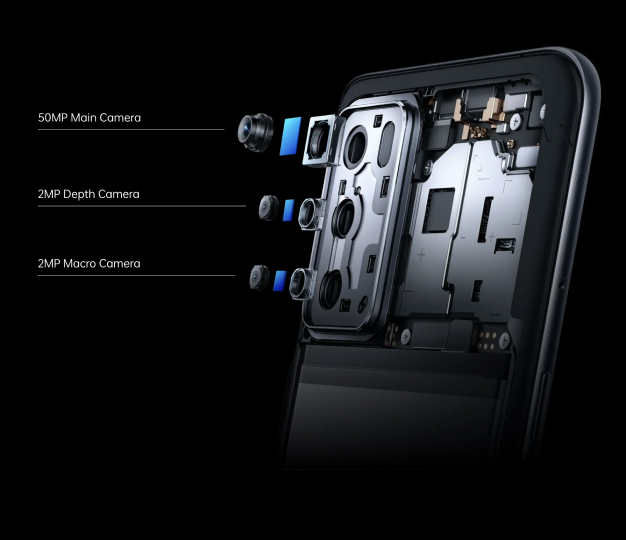 50MP Main Camera

2MP Depth Camera

2MP Macro Camera